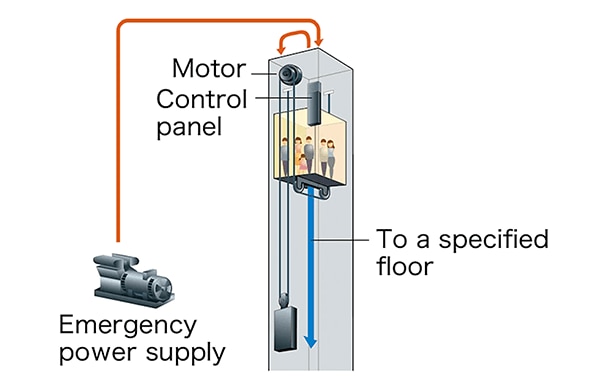 Motor

Control panel

To a specified floor

Emergency power supply